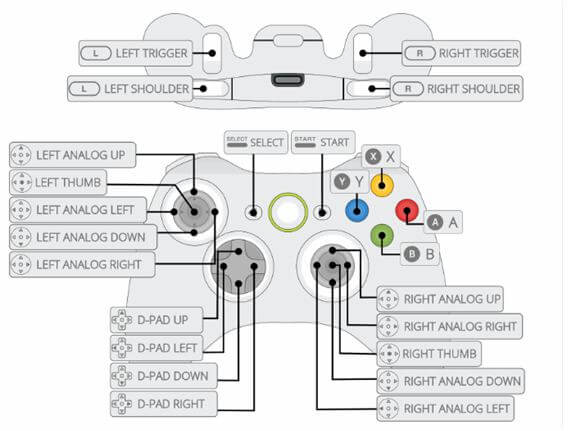 L LEFT TRIGGER
R RIGHT TRIGGER
L LEFT SHOULDER
R RIGHT SHOULDER

SELECT SELECT
START START

LEFT ANALOG UP
LEFT THUMB
LEFT ANALOG LEFT
LEFT ANALOG DOWN
LEFT ANALOG RIGHT

X X
Y Y
A A
B B

D-PAD UP
D-PAD LEFT
D-PAD DOWN
D-PAD RIGHT

RIGHT ANALOG UP
RIGHT ANALOG RIGHT
RIGHT THUMB
RIGHT ANALOG DOWN
RIGHT ANALOG LEFT